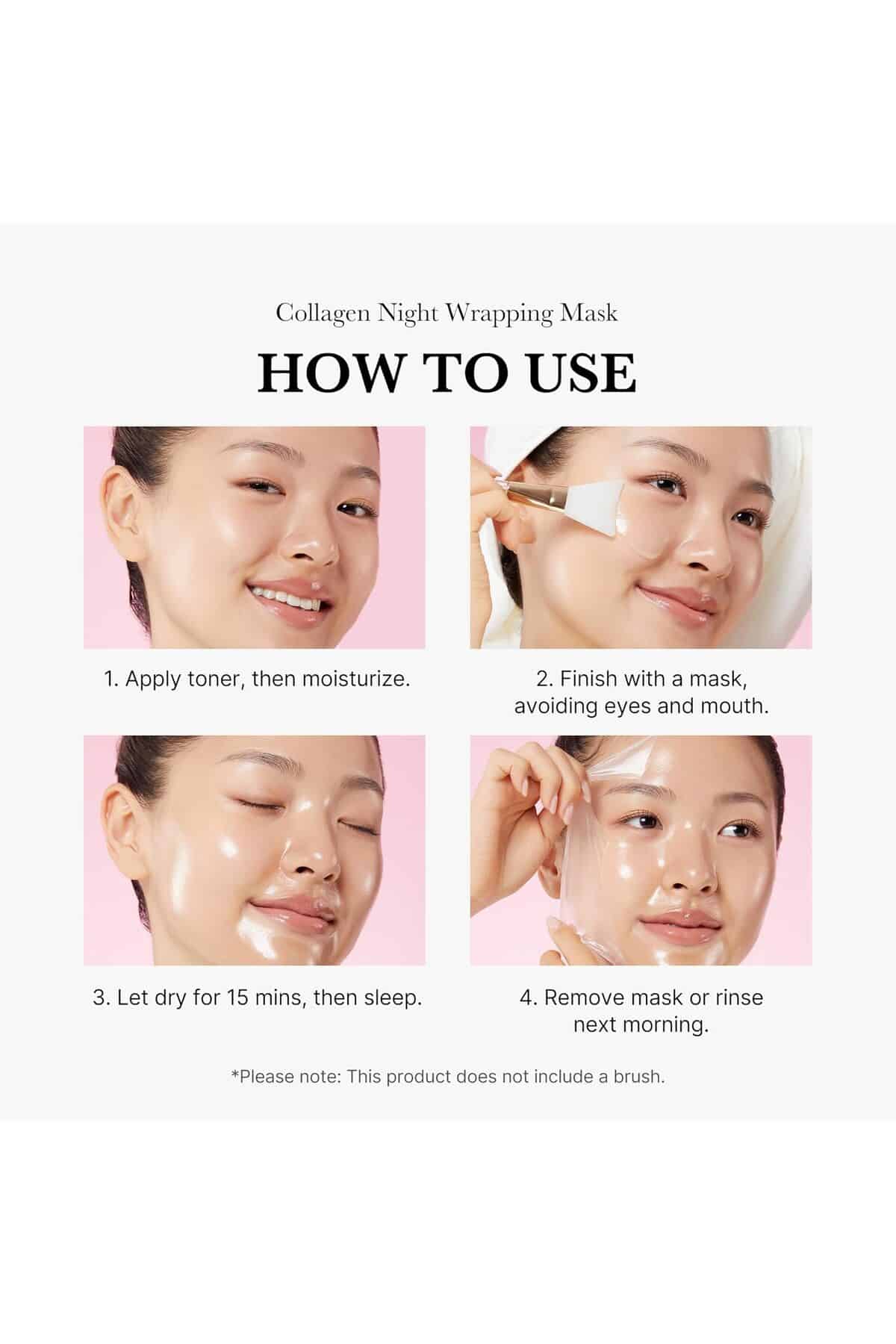 Collagen Night Wrapping Mask

HOW TO USE

1. Apply toner, then moisturize.

2. Finish with a mask, avoiding eyes and mouth.

3. Let dry for 15 mins, then sleep.

4. Remove mask or rinse next morning.

*Please note: This product does not include a brush.