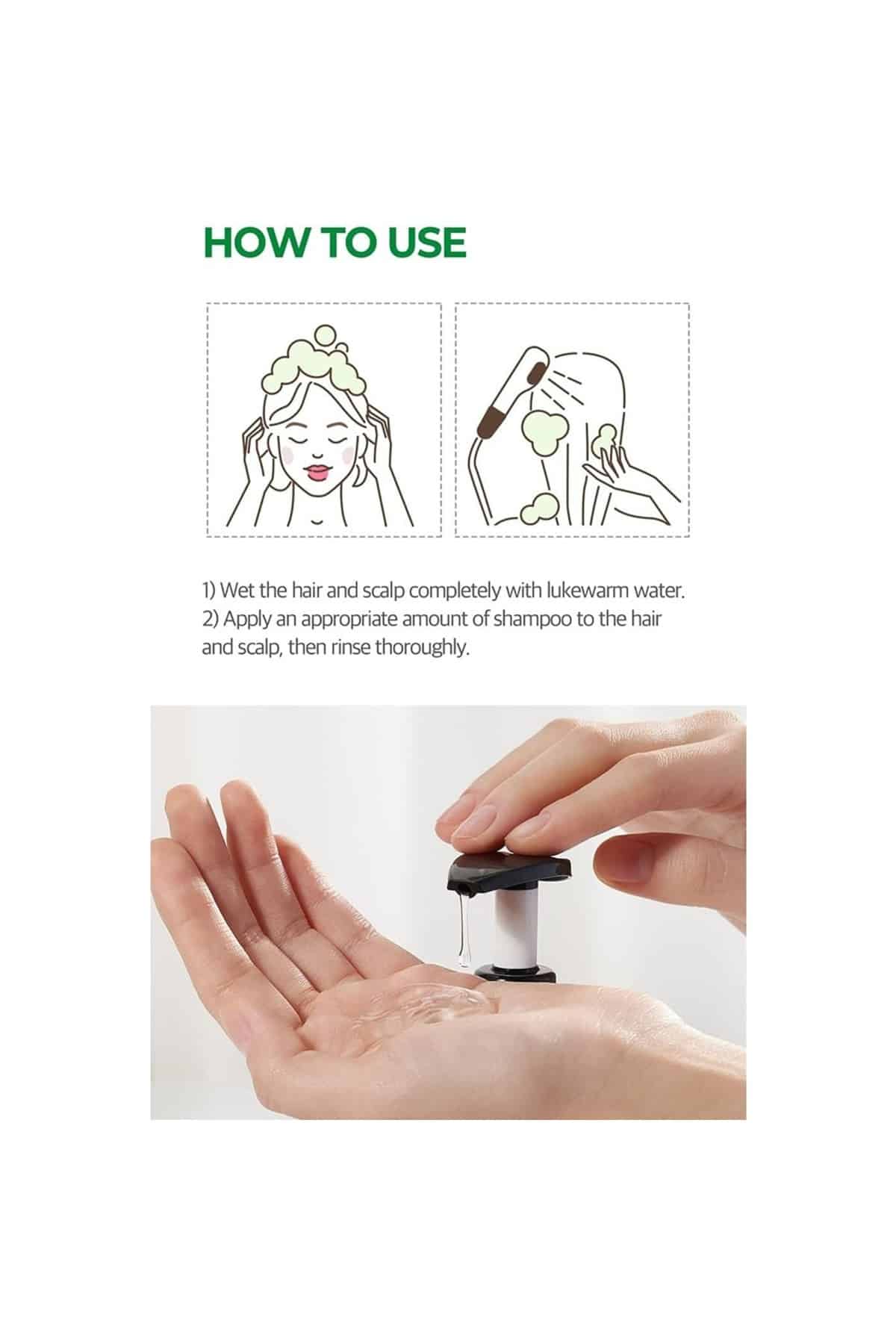 HOW TO USE

1) Wet the hair and scalp completely with lukewarm water.
2) Apply an appropriate amount of shampoo to the hair and scalp, then rinse thoroughly.