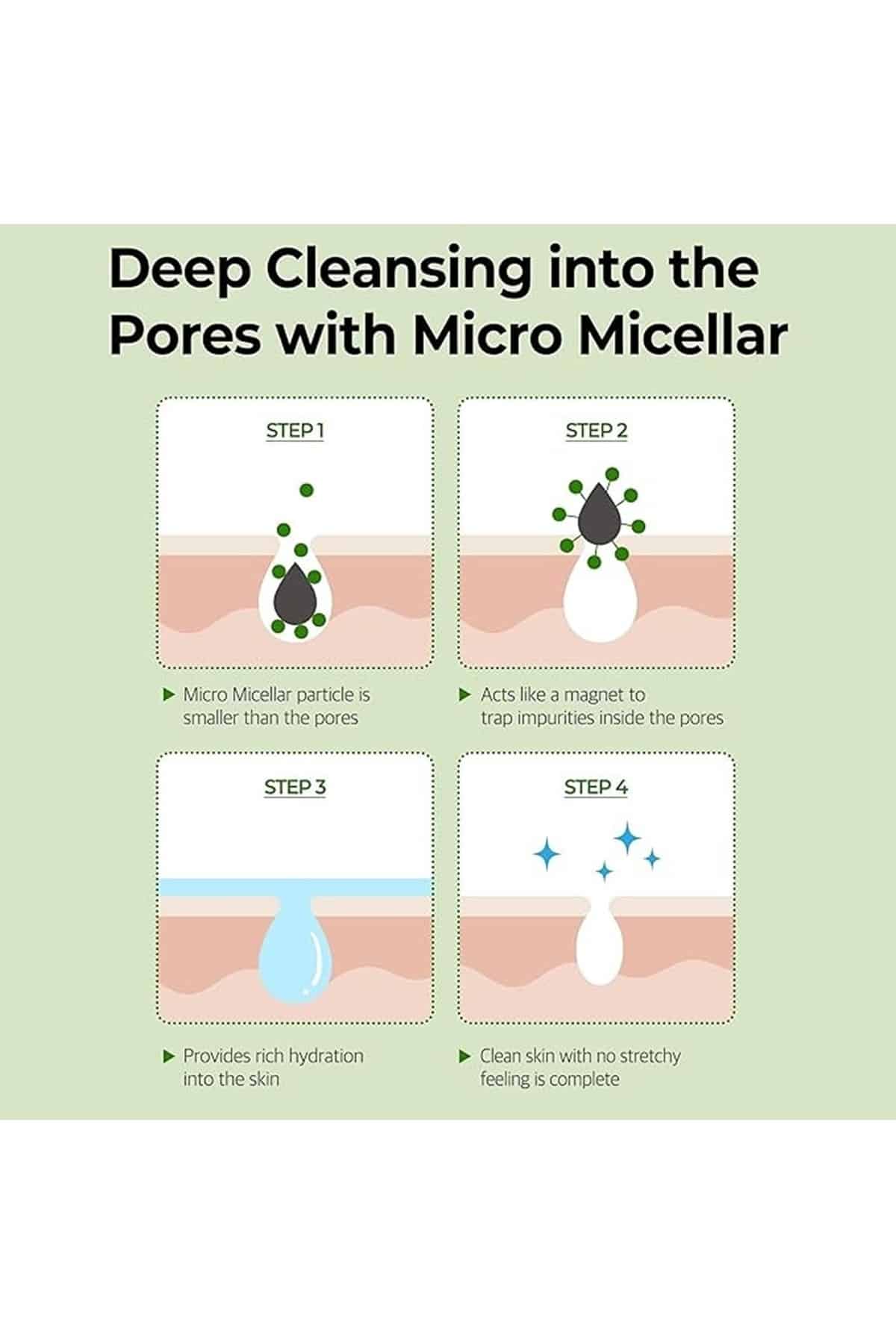 Deep Cleansing into the Pores with Micro Micellar

STEP 1

▶ Micro Micellar particle is smaller than the pores

STEP 2

▶ Acts like a magnet to trap impurities inside the pores

STEP 3

▶ Provides rich hydration into the skin

STEP 4

▶ Clean skin with no stretchy feeling is complete