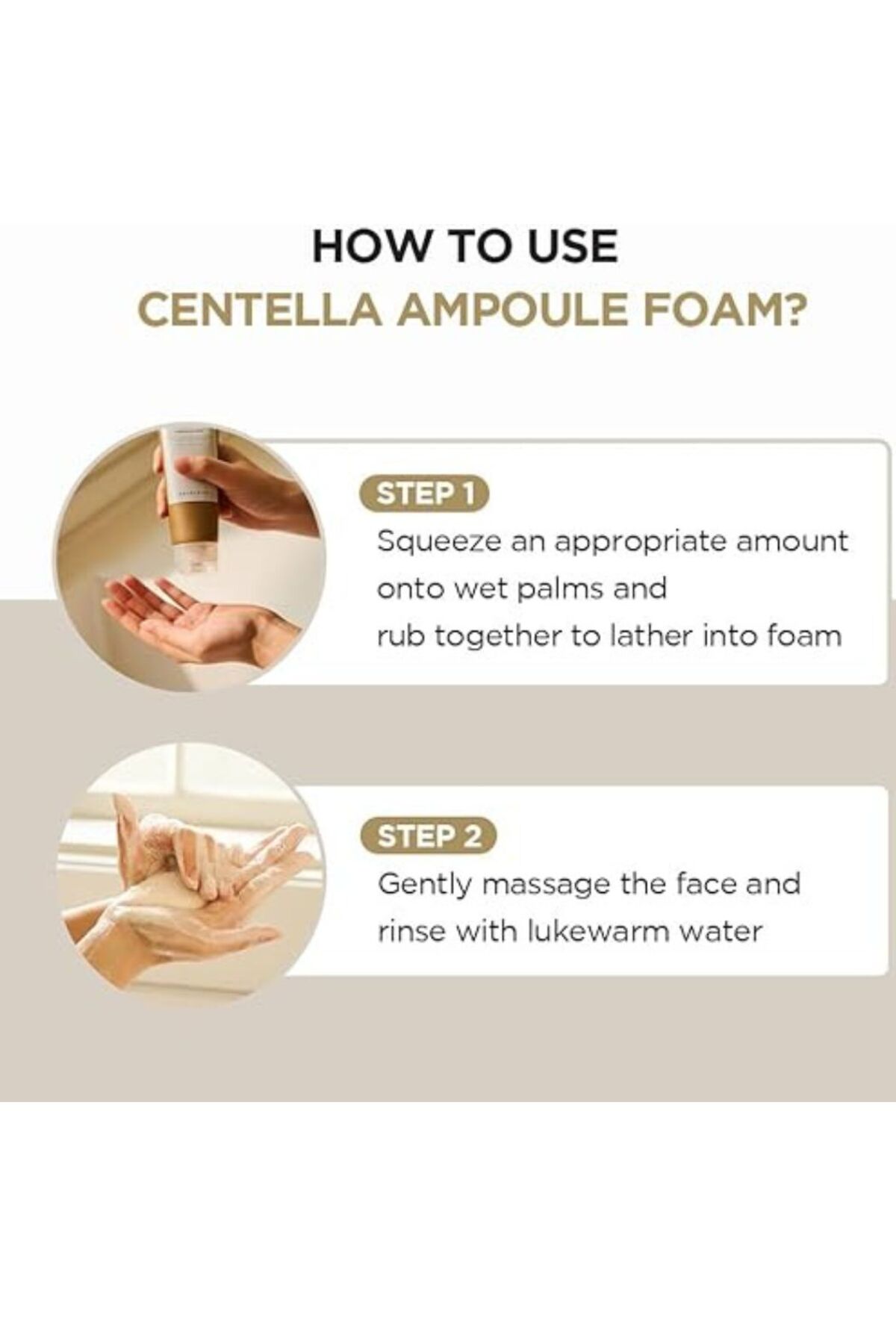 HOW TO USE
CENTELLA AMPOULE FOAM?

STEP 1
Squeeze an appropriate amount onto wet palms and rub together to lather into foam

STEP 2
Gently massage the face and rinse with lukewarm water