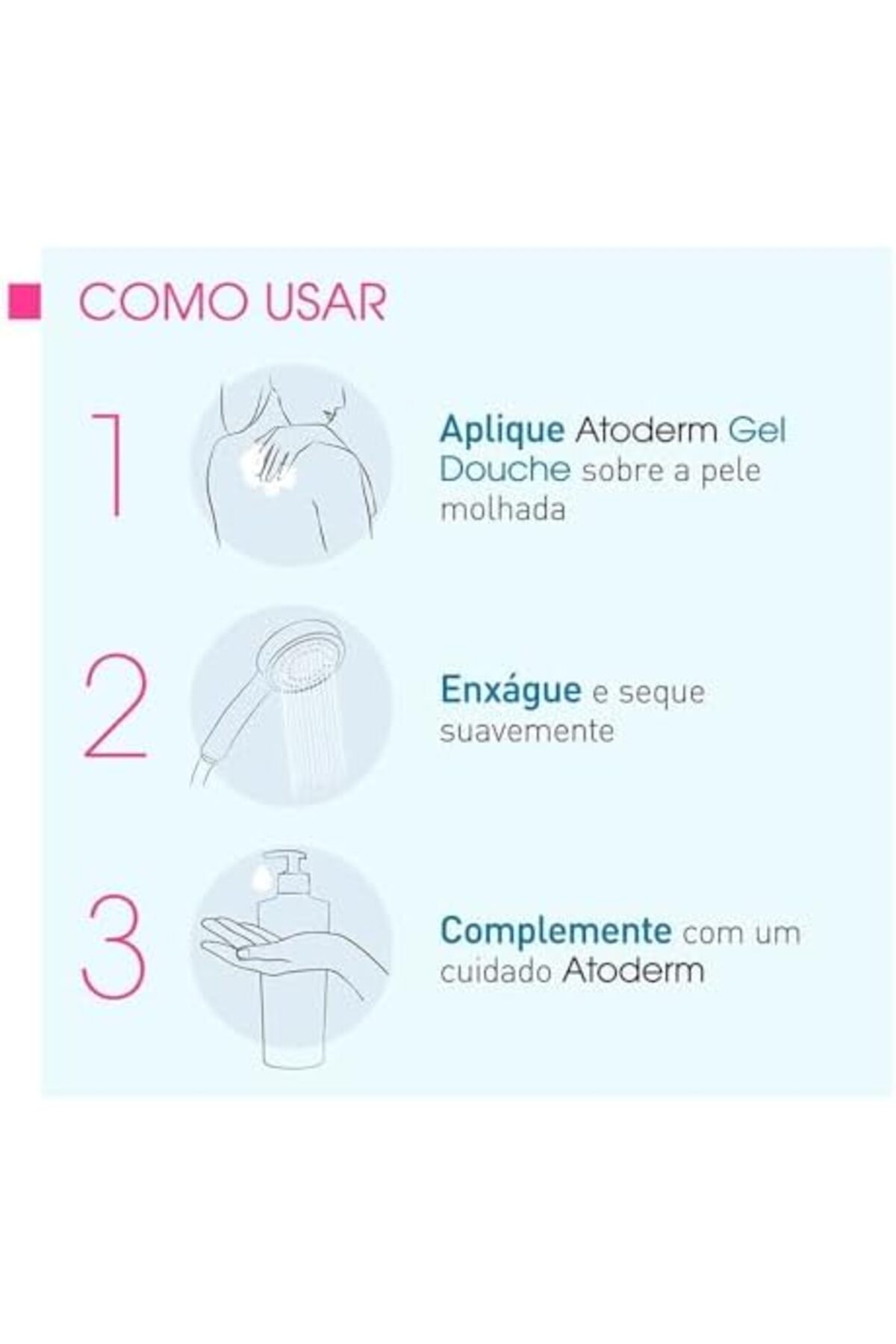 COMO USAR

1

Aplique Atoderm Gel Douche sobre a pele molhada

2

Enxágue e seque suavemente

3

Complemente com um cuidado Atoderm