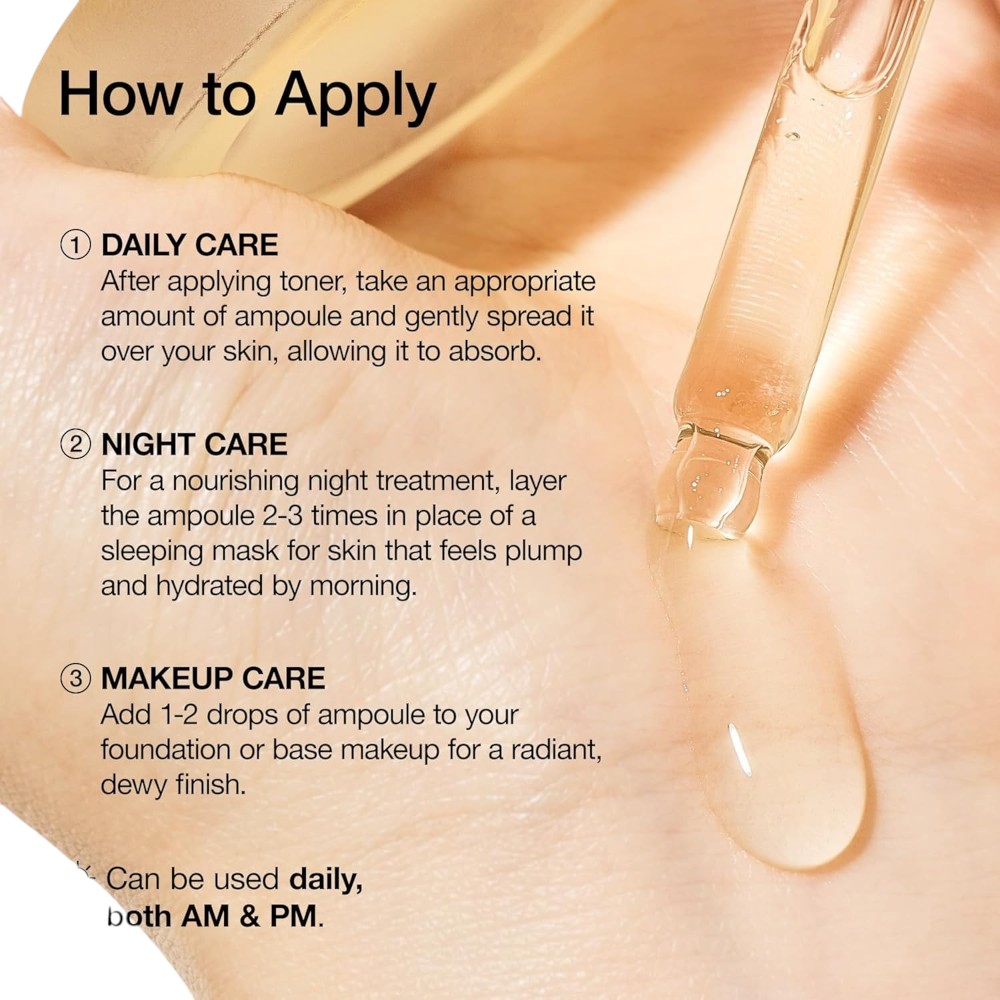 How to Apply

① DAILY CARE
After applying toner, take an appropriate amount of ampoule and gently spread it over your skin, allowing it to absorb.

② NIGHT CARE
For a nourishing night treatment, layer the ampoule 2-3 times in place of a sleeping mask for skin that feels plump and hydrated by morning.

③ MAKEUP CARE
Add 1-2 drops of ampoule to your foundation or base makeup for a radiant, dewy finish.

※ Can be used daily, both AM & PM.